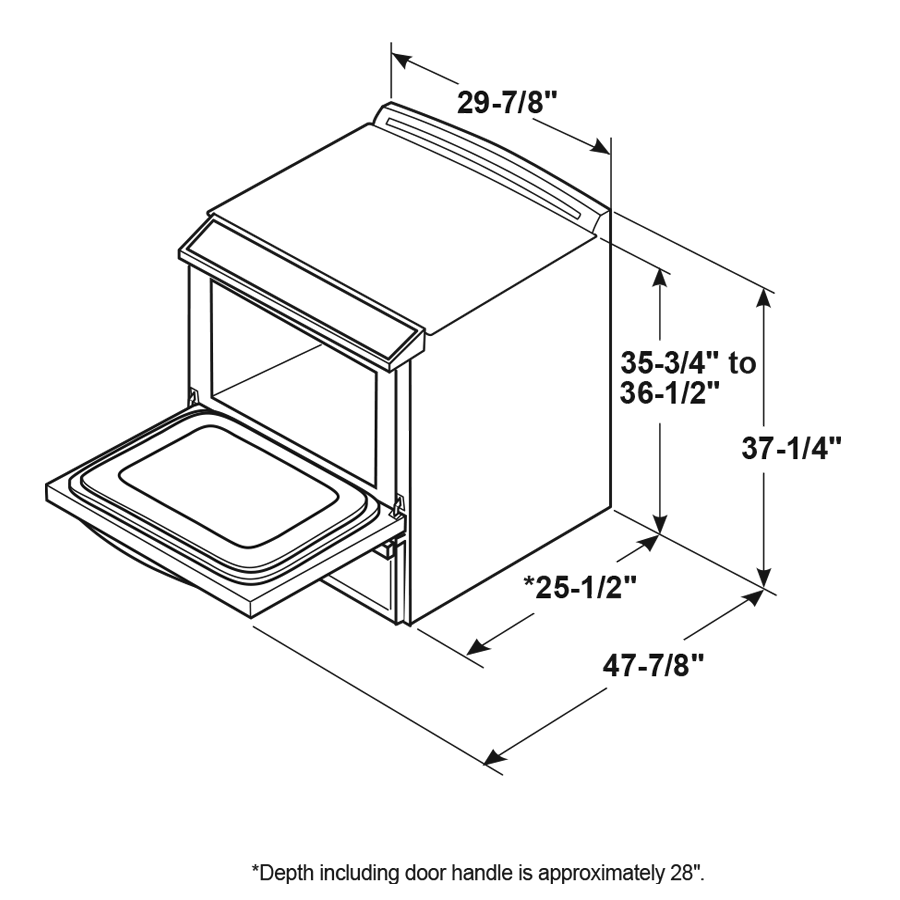 29-7/8"

35-3/4" to 36-1/2"

37-1/4"

*25-1/2"

47-7/8"

*Depth including door handle is approximately 28".