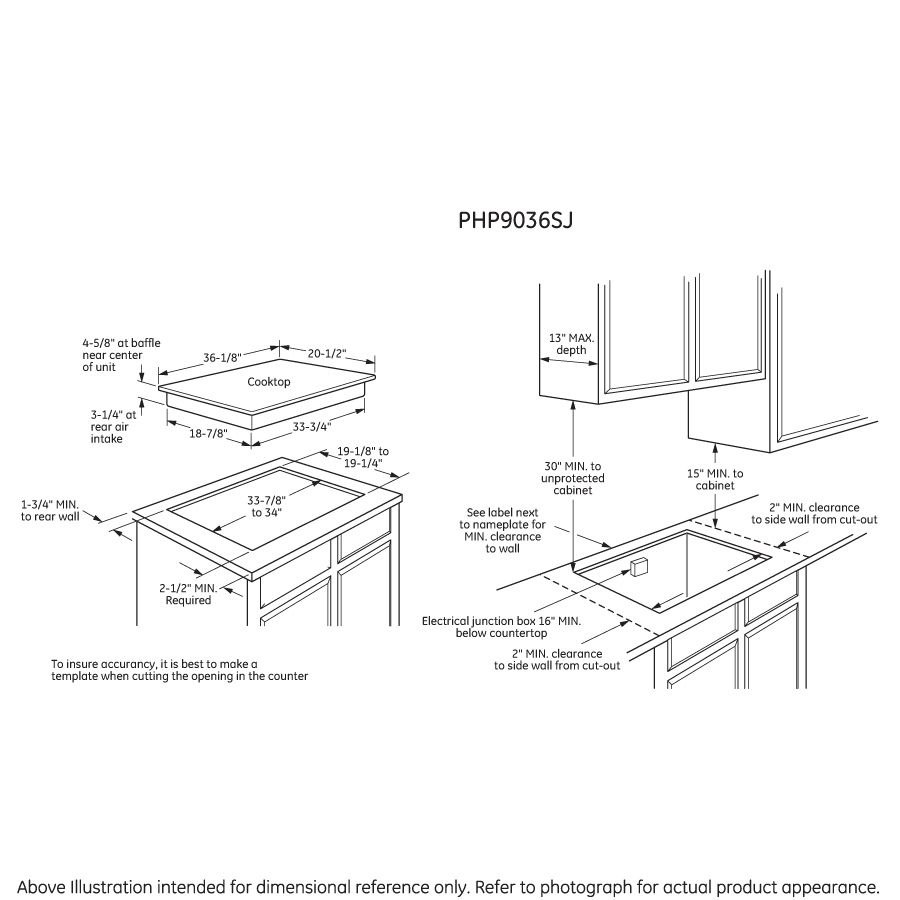 PHP9036SJ

4-5/8" at baffle near center of unit

36-1/8"

20-1/2"

Cooktop

3-1/4" at rear air intake

18-7/8"

33-3/4"

19-1/8" to 19-1/4"

1-3/4" MIN. to rear wall

33-7/8" to 34"

2-1/2" MIN. Required

To insure accurancy, it is best to make a template when cutting the opening in the counter

13" MAX. depth

30" MIN. to unprotected cabinet

15" MIN. to cabinet

See label next to nameplate for MIN. clearance to wall

2" MIN. clearance to side wall from cut-out

Electrical junction box 16" MIN. below countertop

2" MIN. clearance to side wall from cut-out

Above Illustration intended for dimensional reference only. Refer to photograph for actual product appearance.